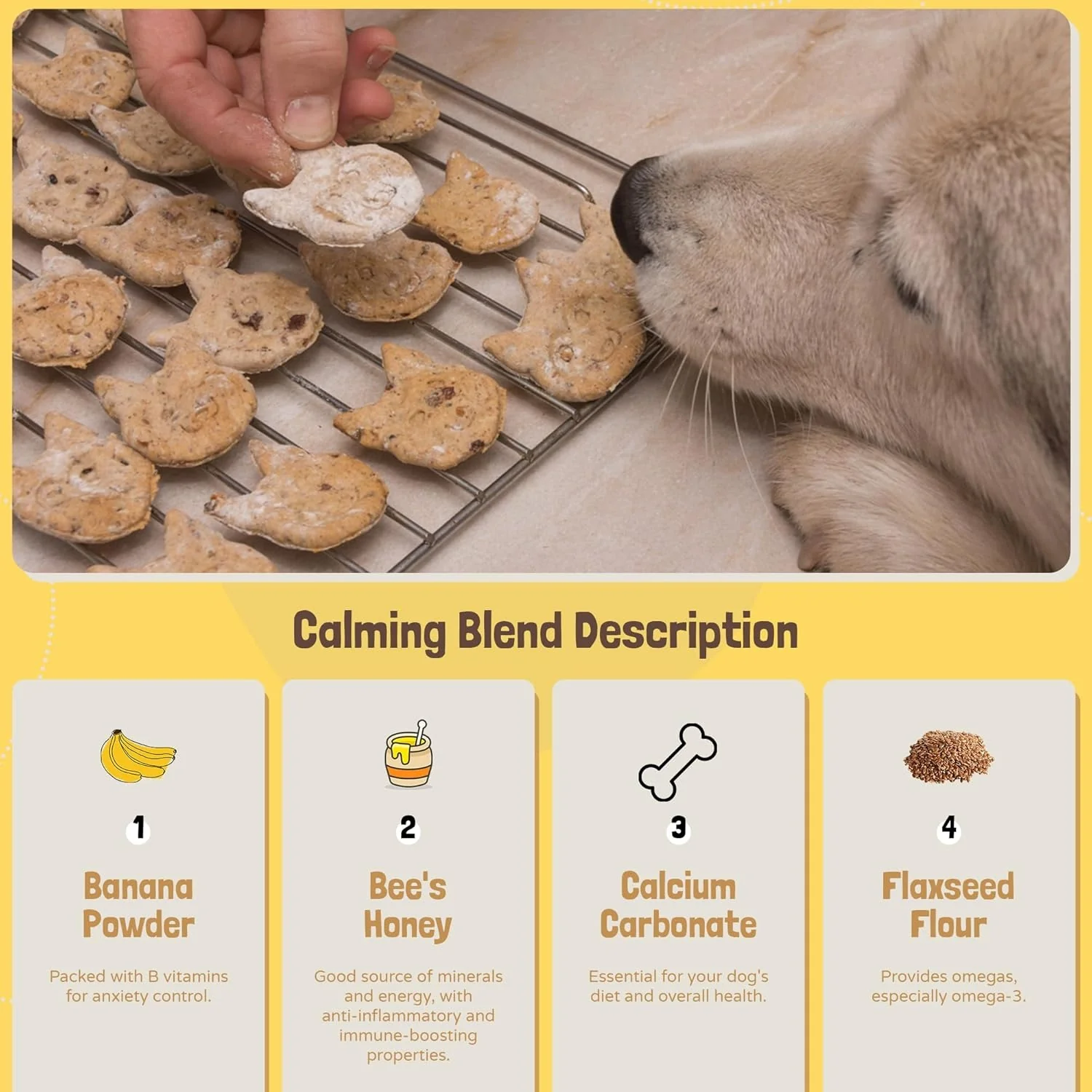 Calming Blend Description

1
Banana Powder
Packed with B vitamins for anxiety control.

2
Bee's Honey
Good source of minerals and energy, with anti-inflammatory and immune-boosting properties.

3
Calcium Carbonate
Essential for your dog's diet and overall health.

4
Flaxseed Flour
Provides omegas, especially omega-3.